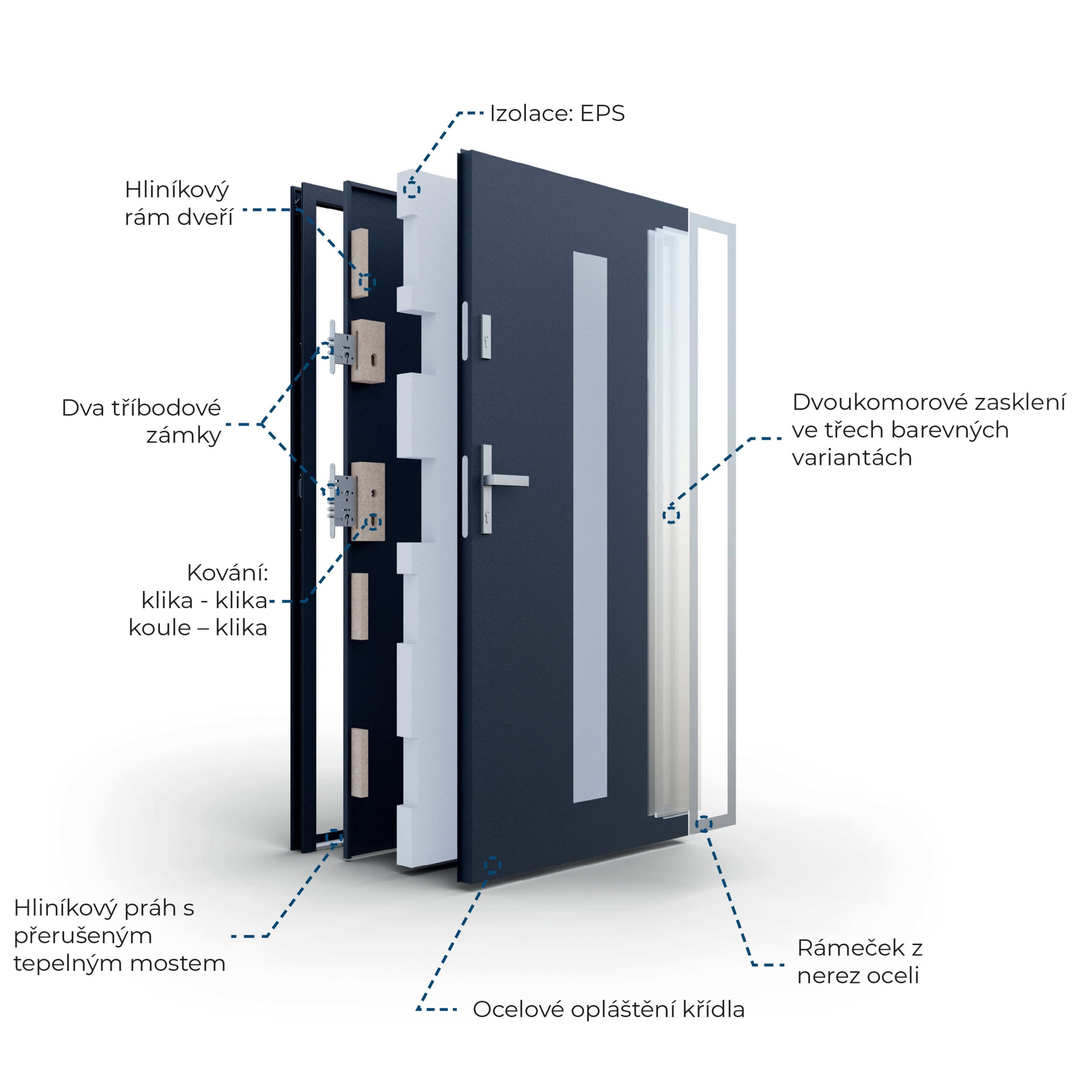 Izolace: EPS

Hliníkový rám dveří

Dva tříbodové zámky

Dvoukomorové zasklení ve třech barevných variantách

Kování: klika - klika koule – klika

Hliníkový práh s přerušeným tepelným mostem

Rámeček z nerez oceli

Ocelové opláštění křídla